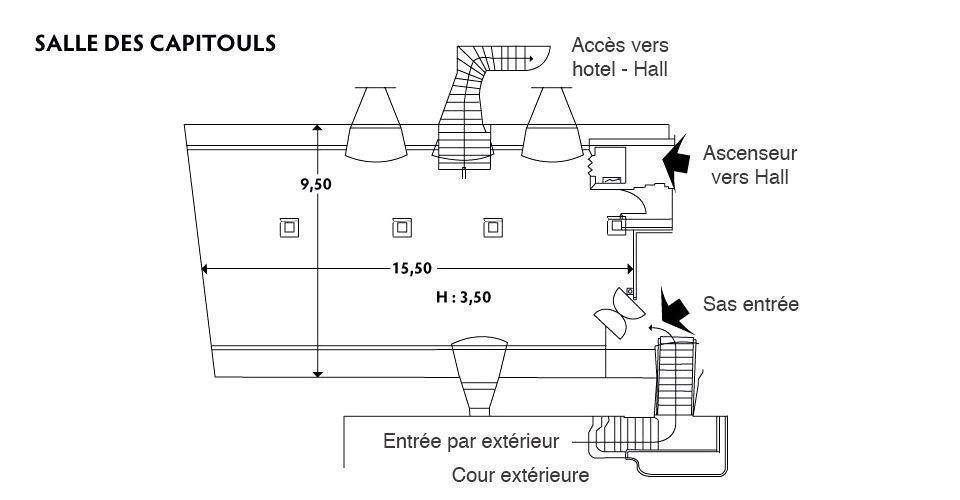 SALLE DES CAPITOULS

Accès vers hotel - Hall

Ascenseur vers Hall

9,50

15,50

H : 3,50

Sas entrée

Entrée par extérieur

Cour extérieure